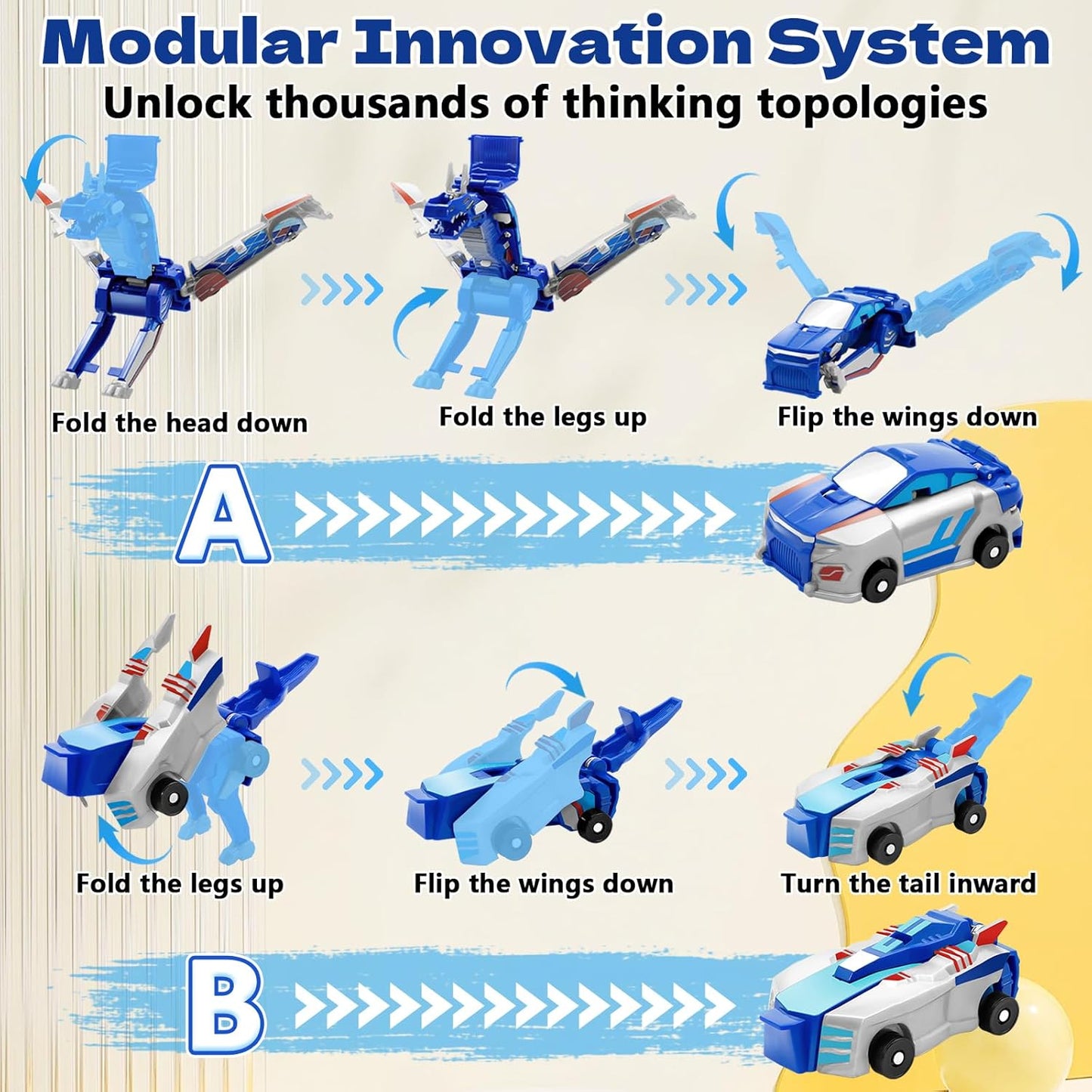 Modular Innovation System
Unlock thousands of thinking topologies

Fold the head down

Fold the legs up

Flip the wings down

A

Fold the legs up

Flip the wings down

Turn the tail inward

B